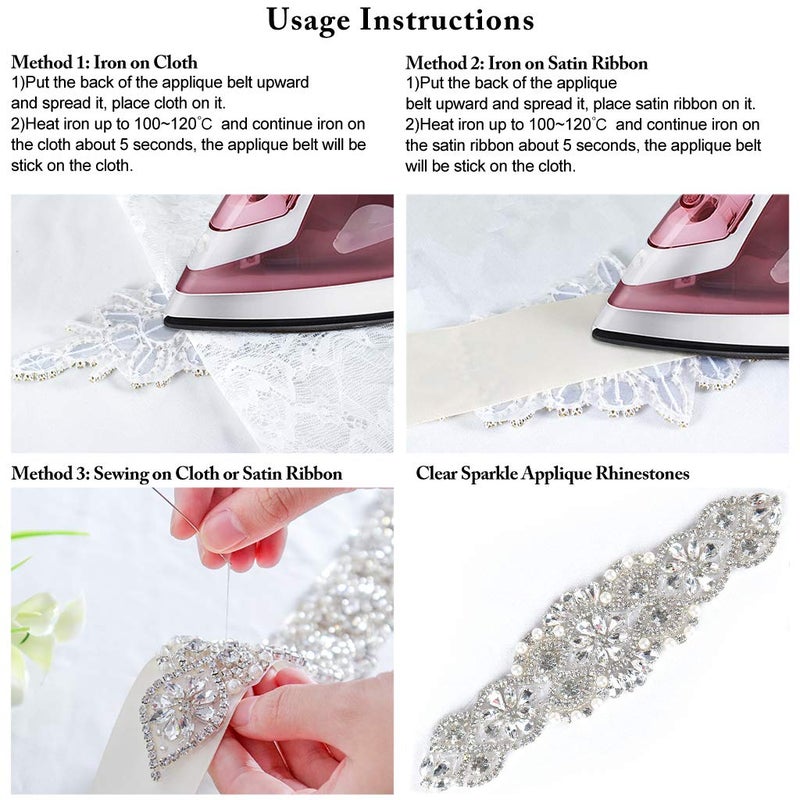 Usage Instructions

Method 1: Iron on Cloth
1)Put the back of the applique belt upward and spread it, place cloth on it.
2)Heat iron up to 100~120℃ and continue iron on the cloth about 5 seconds, the applique belt will be stick on the cloth.

Method 2: Iron on Satin Ribbon
1)Put the back of the applique belt upward and spread it, place satin ribbon on it.
2)Heat iron up to 100~120℃ and continue iron on the satin ribbon about 5 seconds, the applique belt will be stick on the cloth.

Method 3: Sewing on Cloth or Satin Ribbon

Clear Sparkle Applique Rhinestones